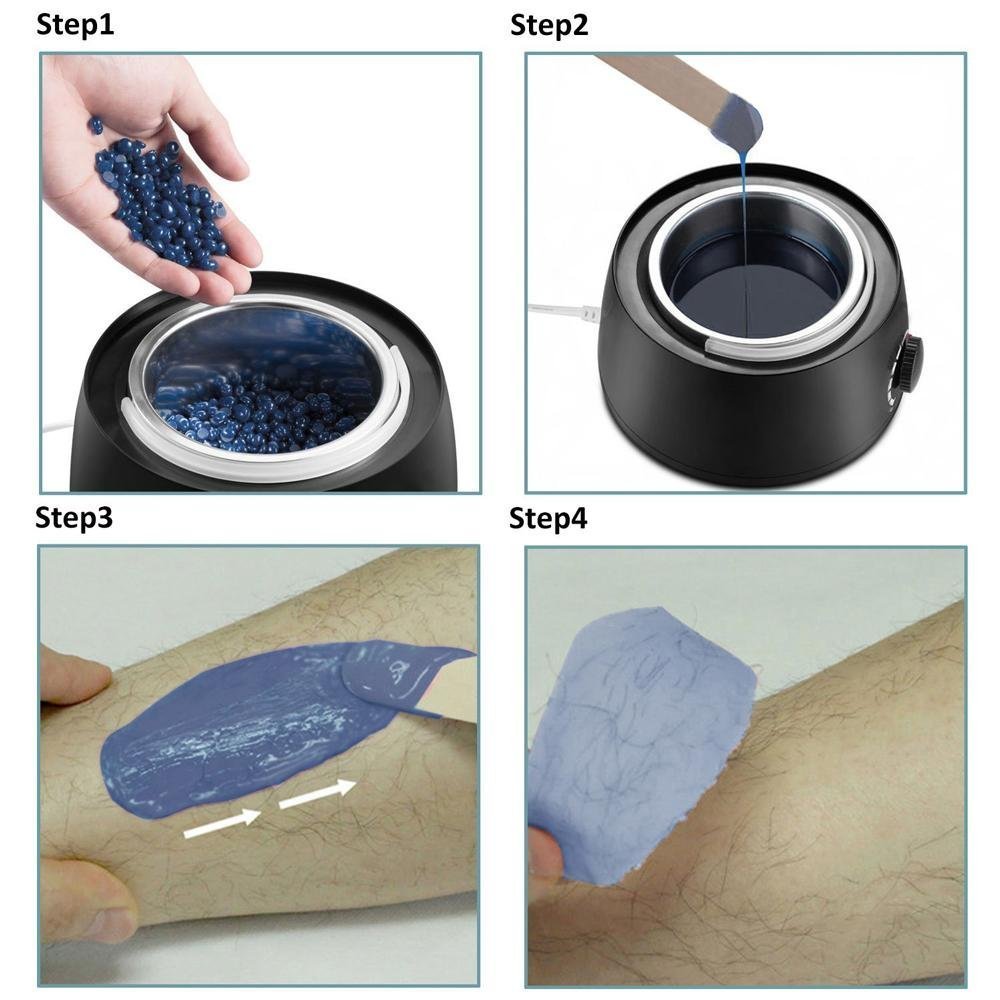 Step1

Step2

Step3

Step4